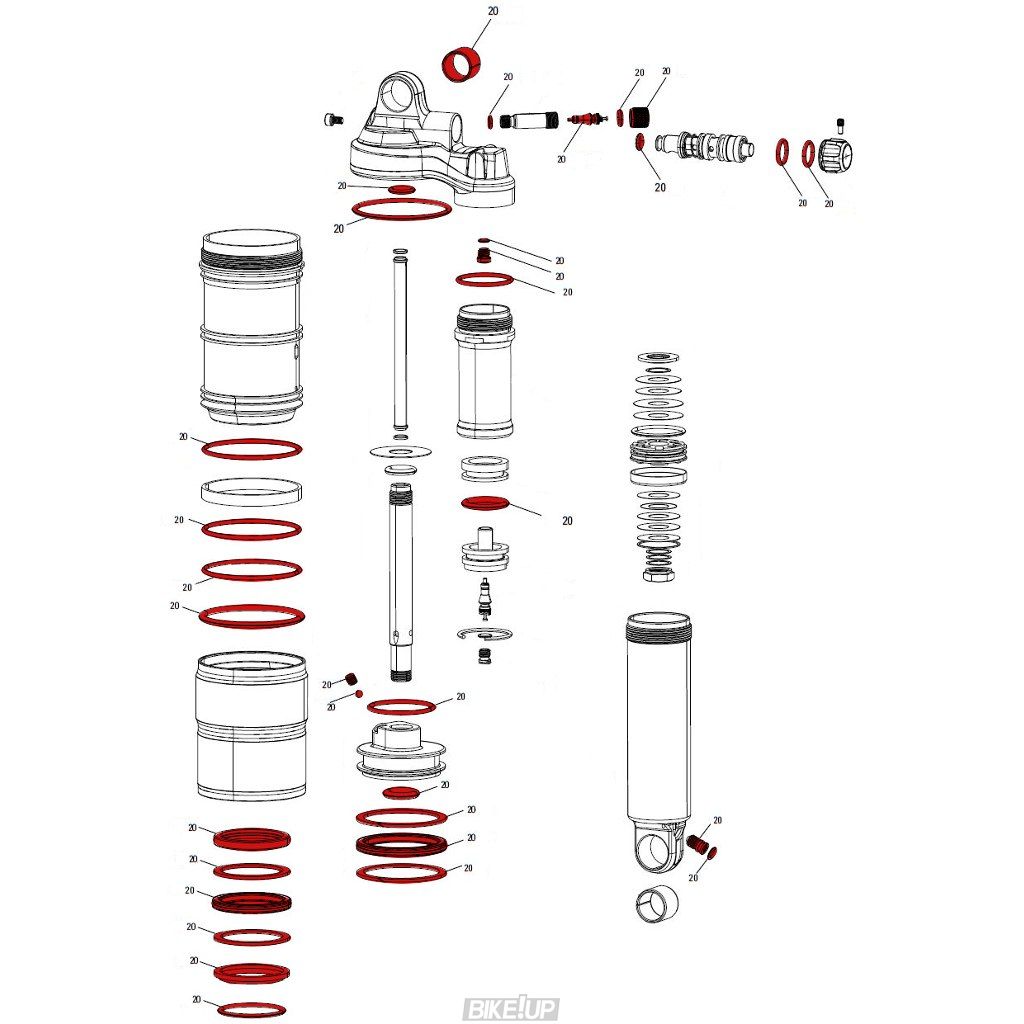 20
20
20
20
20
20
20
20
20
20
20
20
20
20
20
20
20
20
20
20
20
20
20
20
20
20
20
20
20
20
20
20
20
20
20
BIKE!UP