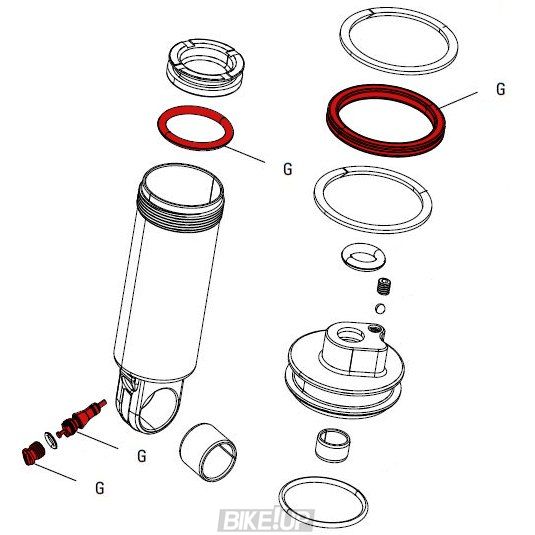 G

G

G

G

BIKE!UP